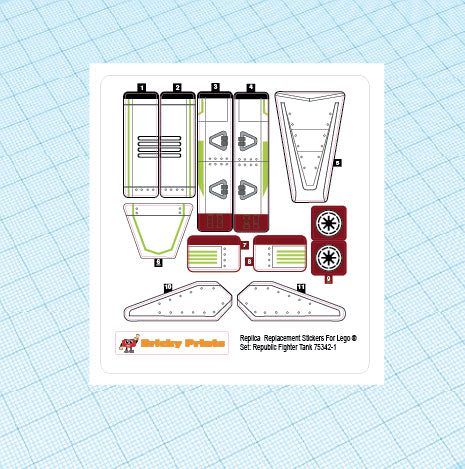 1
2
3
4
5
6
7
8
9
10
11

Bricky Prints

Replica Replacement Stickers For Lego ©
Set: Republic Fighter Tank 75342-1